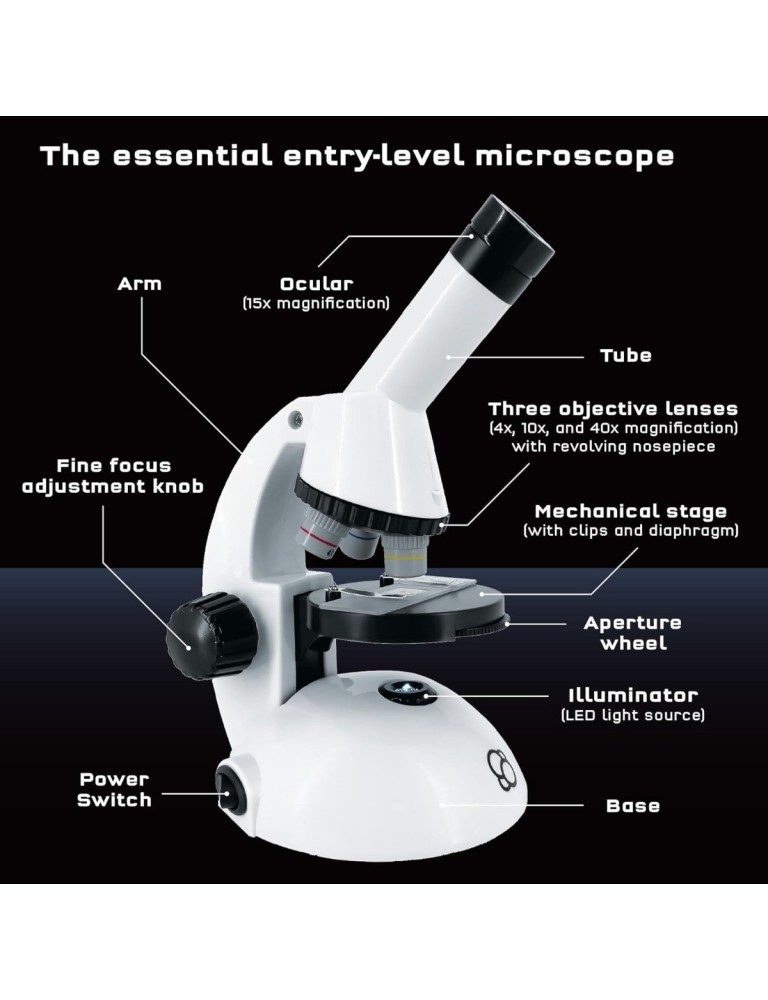 The essential entry-level microscope

Arm

Ocular
(15x magnification)

Tube

Three objective lenses
(4x, 10x, and 40x magnification)
with revolving nosepiece

Fine focus
adjustment knob

Mechanical stage
(with clips and diaphragm)

Aperture
wheel

Illuminator
(LED light source)

Power
Switch

Base